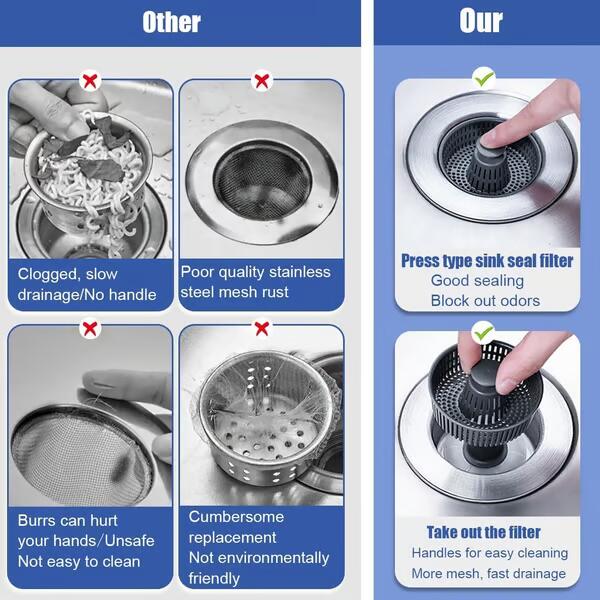 Other

Clogged, slow drainage/No handle

Poor quality stainless steel mesh rust

Burrs can hurt your hands/Unsafe Not easy to clean

Cumbersome replacement Not environmentally friendly

Our

Press type sink seal filter
Good sealing
Block out odors

Take out the filter
Handles for easy cleaning
More mesh, fast drainage