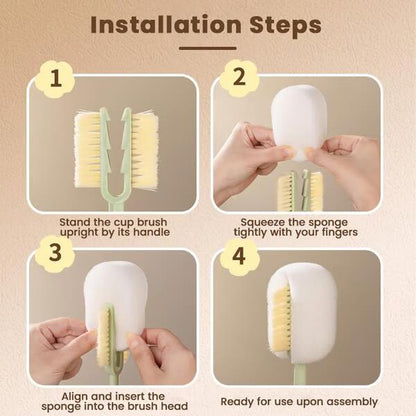 Installation Steps

1

Stand the cup brush upright by its handle

2

Squeeze the sponge tightly with your fingers

3

Align and insert the sponge into the brush head

4

Ready for use upon assembly