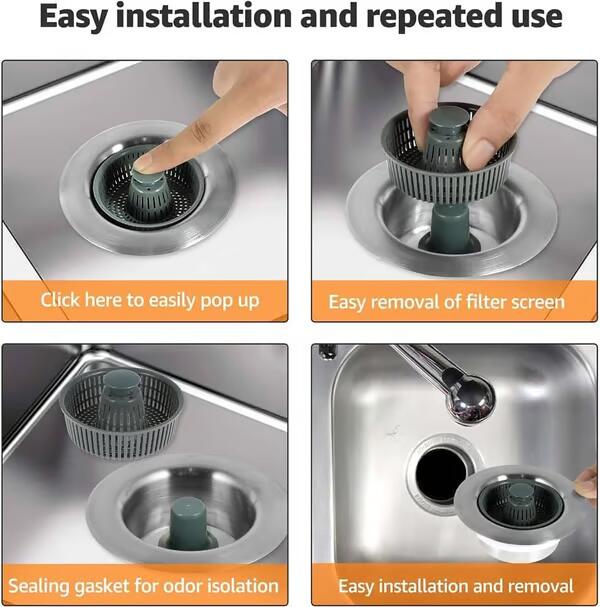 Easy installation and repeated use

Click here to easily pop up

Easy removal of filter screen

Sealing gasket for odor isolation

Easy installation and removal